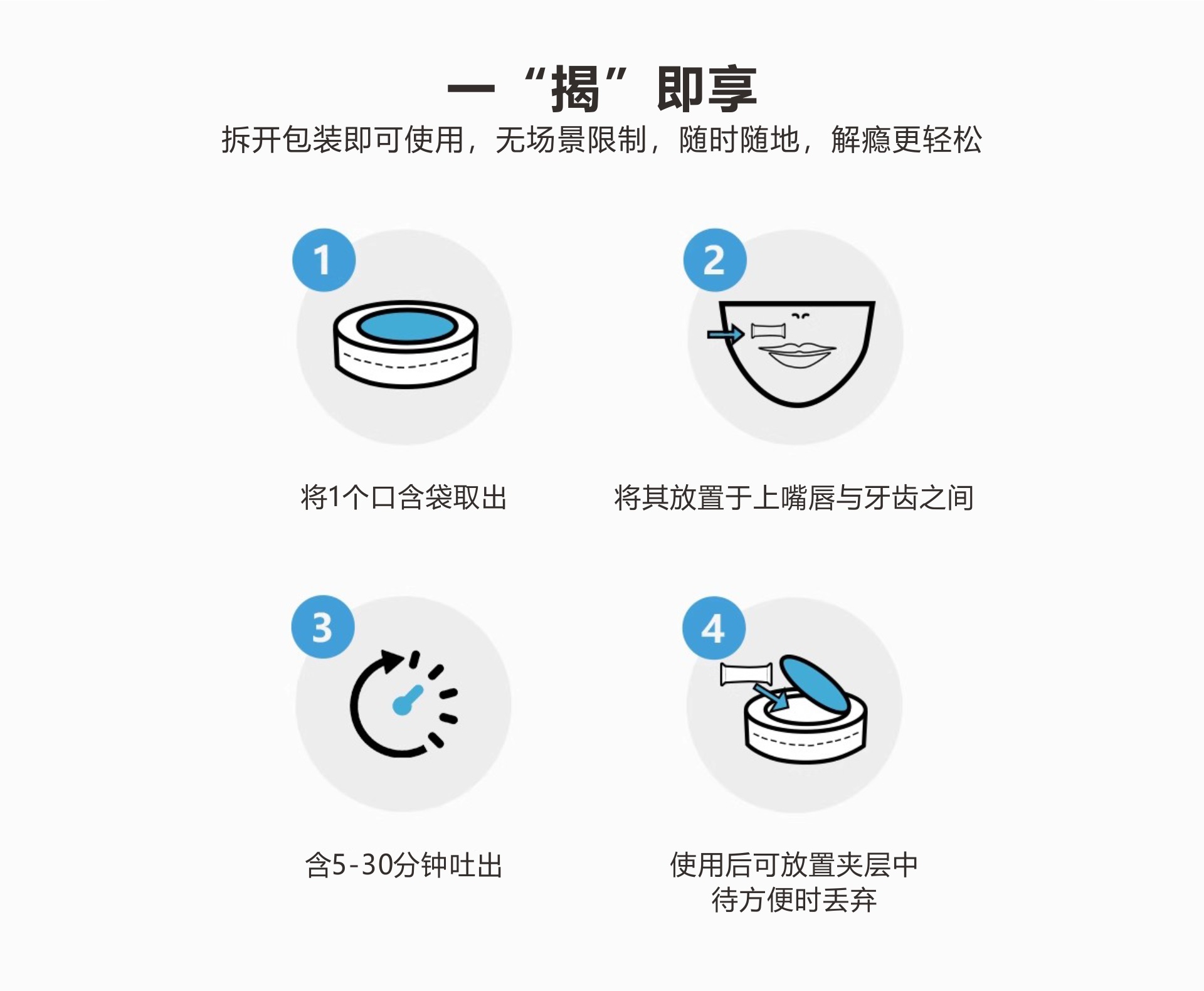 一“揭”即享

拆开包装即可使用，无场景限制，随时随地，解瘾更轻松

1

将1个口含袋取出

2

将其放置于上嘴唇与牙齿之间

3

含5-30分钟吐出

4

使用后可放置夹层中
待方便时丢弃